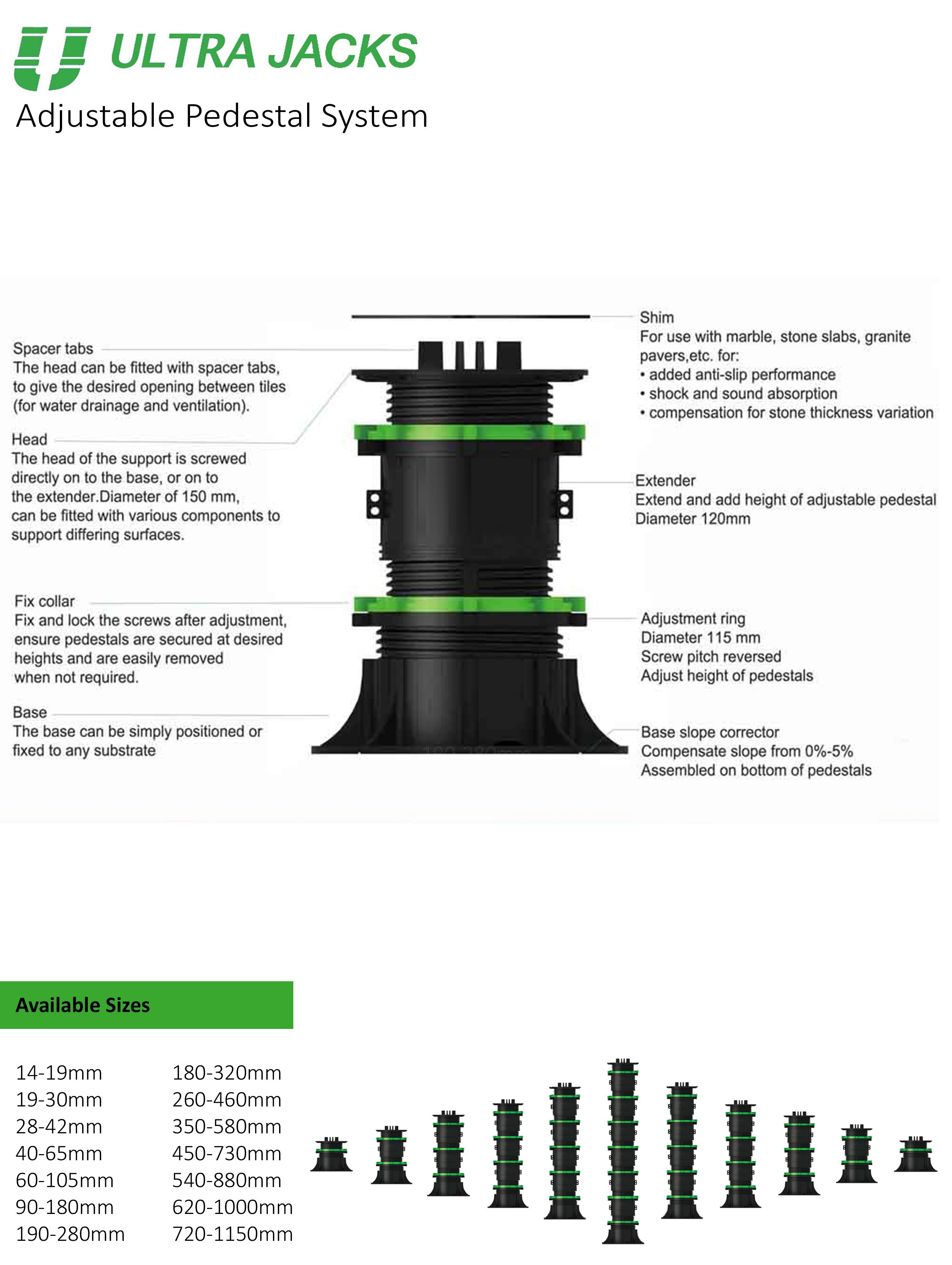 ULTRA JACKS
Adjustable Pedestal System

Spacer tabs
The head can be fitted with spacer tabs, to give the desired opening between tiles (for water drainage and ventilation).

Head
The head of the support is screwed directly on to the base, or on to the extender.Diameter of 150 mm, can be fitted with various components to support differing surfaces.

Fix collar
Fix and lock the screws after adjustment, ensure pedestals are secured at desired heights and are easily removed when not required.

Base
The base can be simply positioned or fixed to any substrate

Shim
For use with marble, stone slabs, granite pavers,etc. for:
• added anti-slip performance
• shock and sound absorption
• compensation for stone thickness variation

Extender
Extend and add height of adjustable pedestal
Diameter 120mm

Adjustment ring
Diameter 115 mm
Screw pitch reversed
Adjust height of pedestals

Base slope corrector
Compensate slope from 0%-5%
Assembled on bottom of pedestals

Available Sizes

14-19mm
19-30mm
28-42mm
40-65mm
60-105mm
90-180mm
190-280mm

180-320mm
260-460mm
350-580mm
450-730mm
540-880mm
620-1000mm
720-1150mm